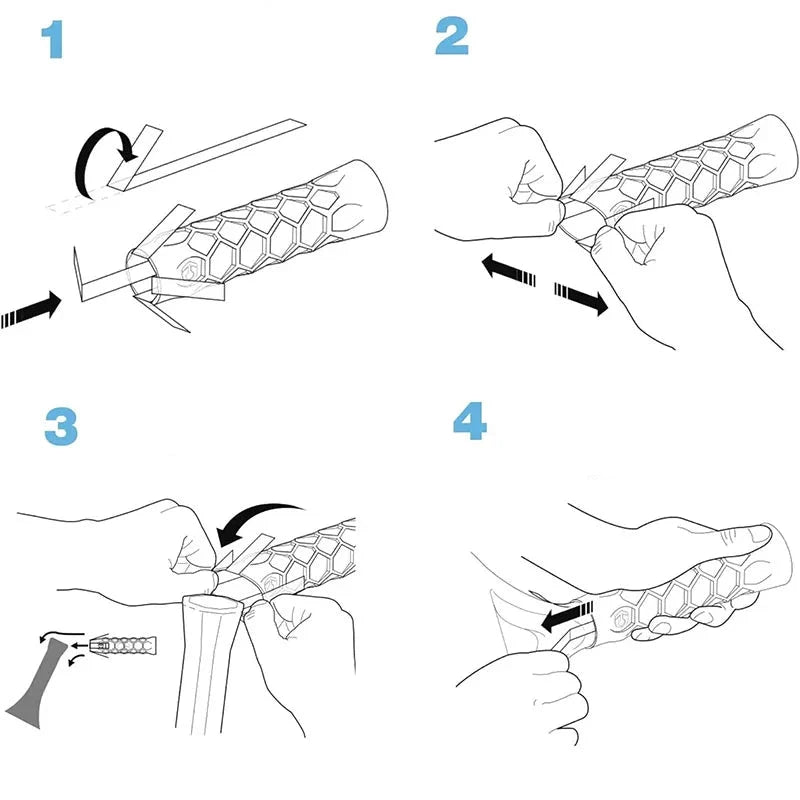 1

2

3

4